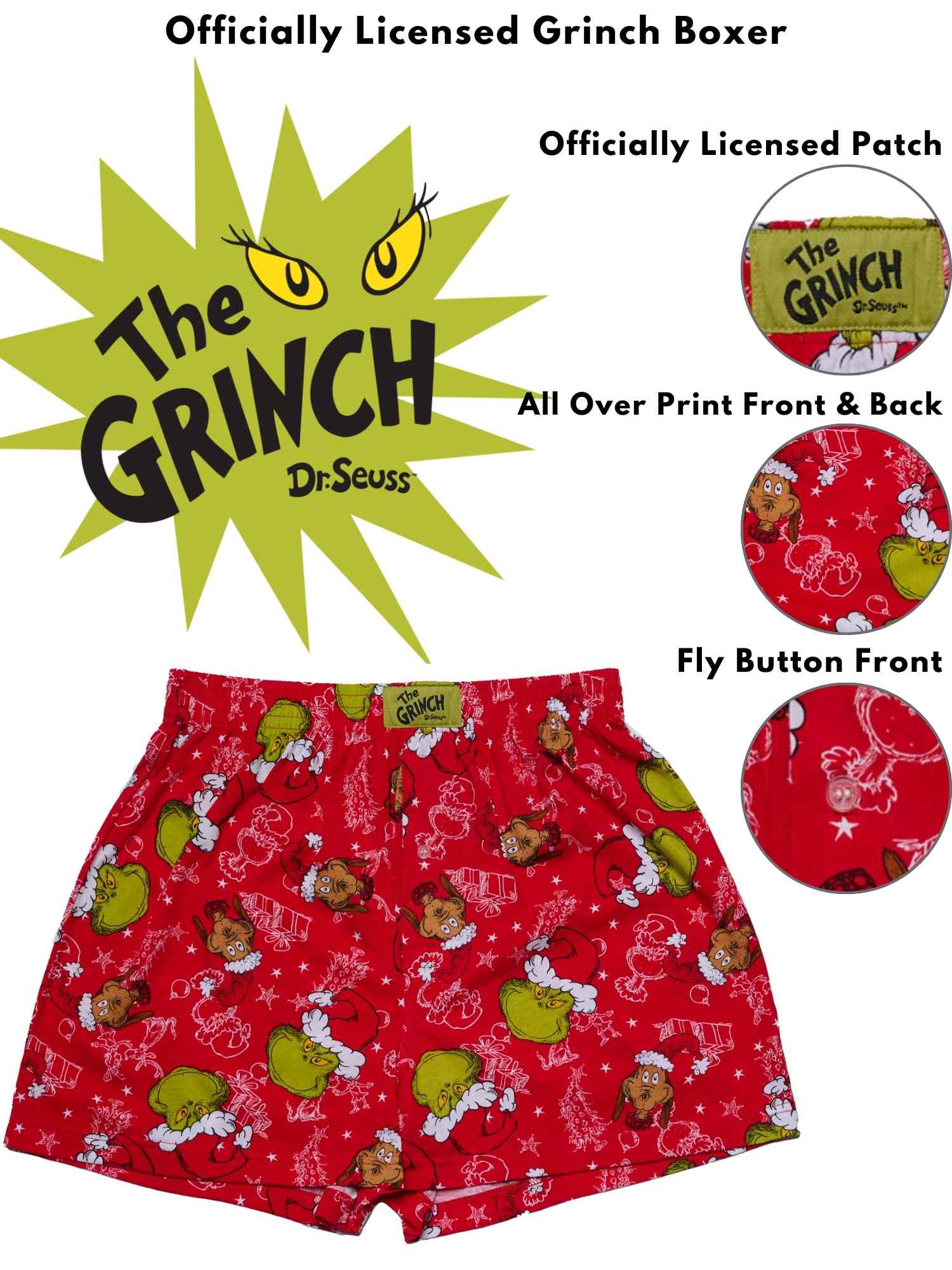 Officially Licensed Grinch Boxer

The GRINCH Dr. Seuss™

Officially Licensed Patch

The GRINCH Dr. Seuss™

All Over Print Front & Back

Fly Button Front

The GRINCH Dr. Seuss™